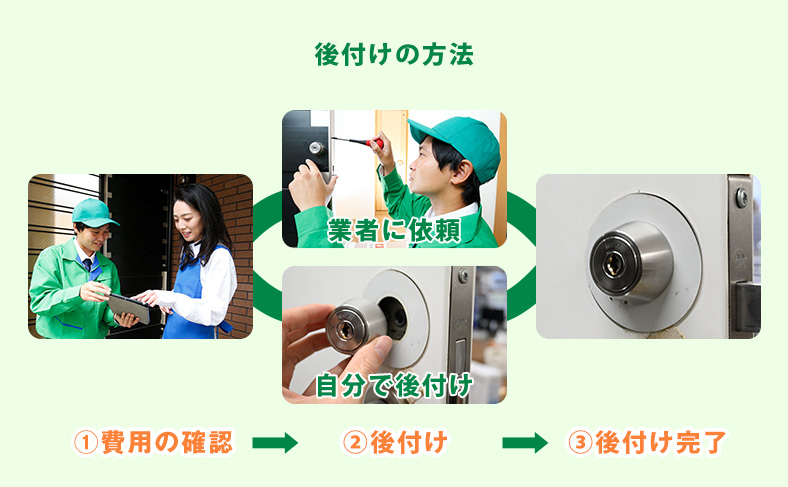 後付けの方法

業者に依頼

自分で後付け

①費用の確認

②後付け

③後付け完了