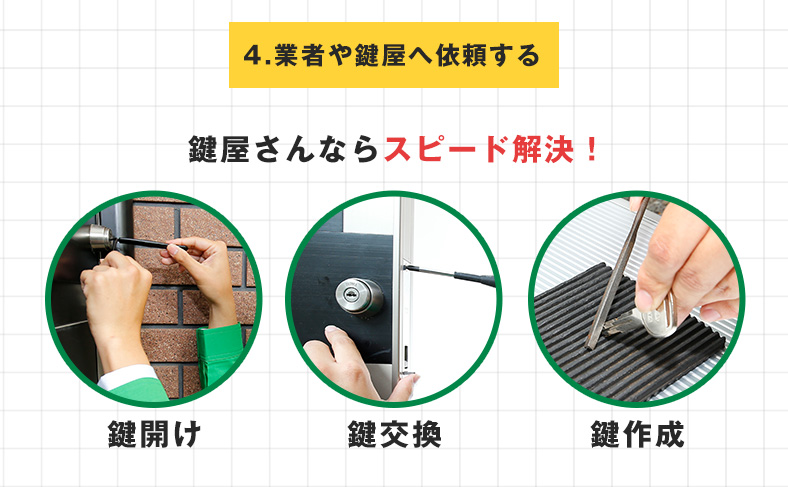 4.業者や鍵屋へ依頼する

鍵屋さんならスピード解決！

鍵開け

鍵交換

鍵作成